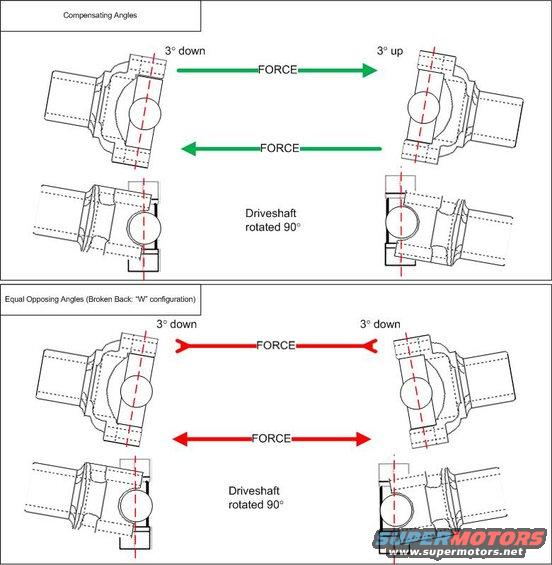 Compensating Angles

3° down

3° up

FORCE

FORCE

Driveshaft rotated 90°

Equal Opposing Angles (Broken Back: "W" configuration)

3° down

3° down

FORCE

FORCE

Driveshaft rotated 90°

SUPERMOTORS
www.supermotors.net