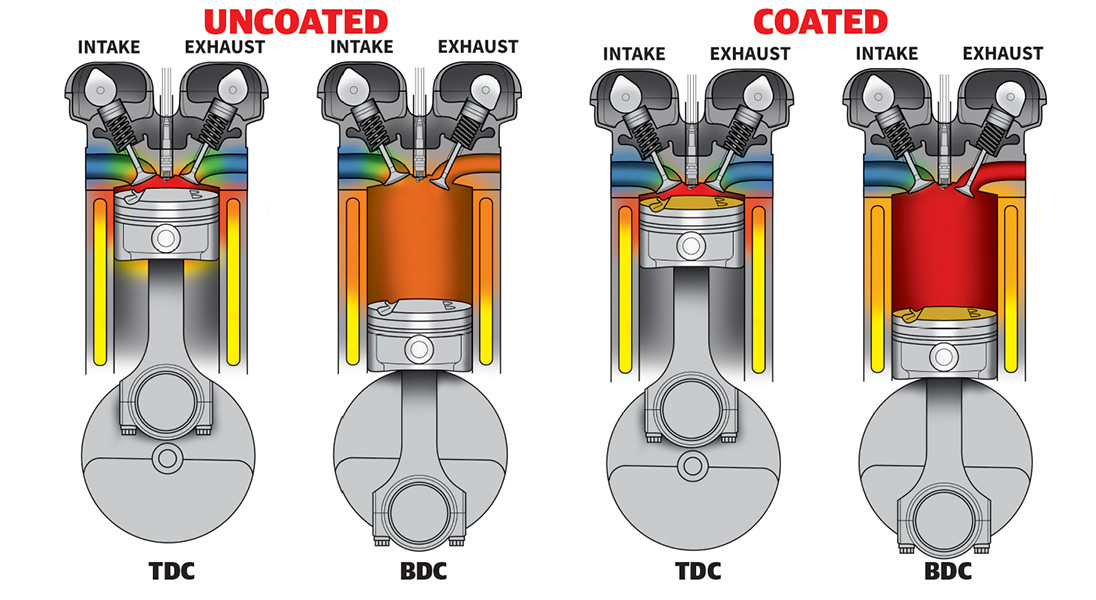 UNCOATED

INTAKE EXHAUST INTAKE EXHAUST

TDC BDC

COATED

INTAKE EXHAUST INTAKE EXHAUST

TDC BDC