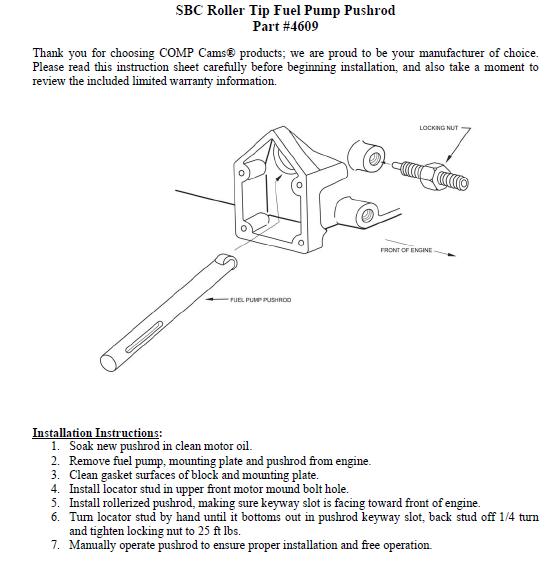 SBC Roller Tip Fuel Pump Pushrod
Part #4609

Thank you for choosing COMP Cams® products; we are proud to be your manufacturer of choice. Please read this instruction sheet carefully before beginning installation, and also take a moment to review the included limited warranty information.

LOCKING NUT

FRONT OF ENGINE

FUEL PUMP PUSHROD

Installation Instructions:
1. Soak new pushrod in clean motor oil.
2. Remove fuel pump, mounting plate and pushrod from engine.
3. Clean gasket surfaces of block and mounting plate.
4. Install locator stud in upper front motor mound bolt hole.
5. Install rollerized pushrod, making sure keyway slot is facing toward front of engine.
6. Turn locator stud by hand until it bottoms out in pushrod keyway slot, back stud off 1/4 turn and tighten locking nut to 25 ft lbs.
7. Manually operate pushrod to ensure proper installation and free operation.